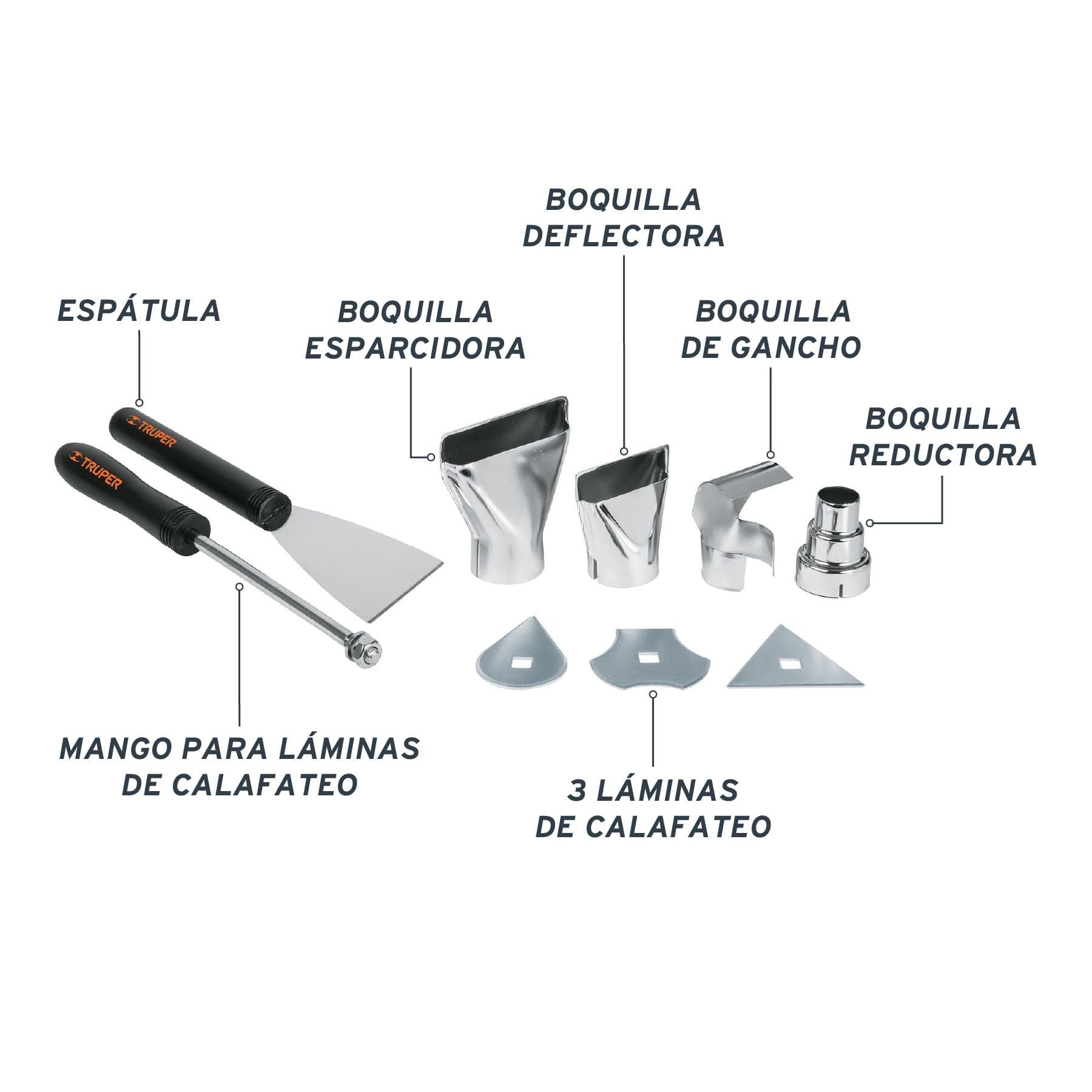 BOQUILLA DEFLECTORA

ESPÁTULA

BOQUILLA ESPARCIDORA

BOQUILLA DE GANCHO

BOQUILLA REDUCTORA

TRUPER

TRUPER

MANGO PARA LÁMINAS DE CALAFATEO

3 LÁMINAS DE CALAFATEO