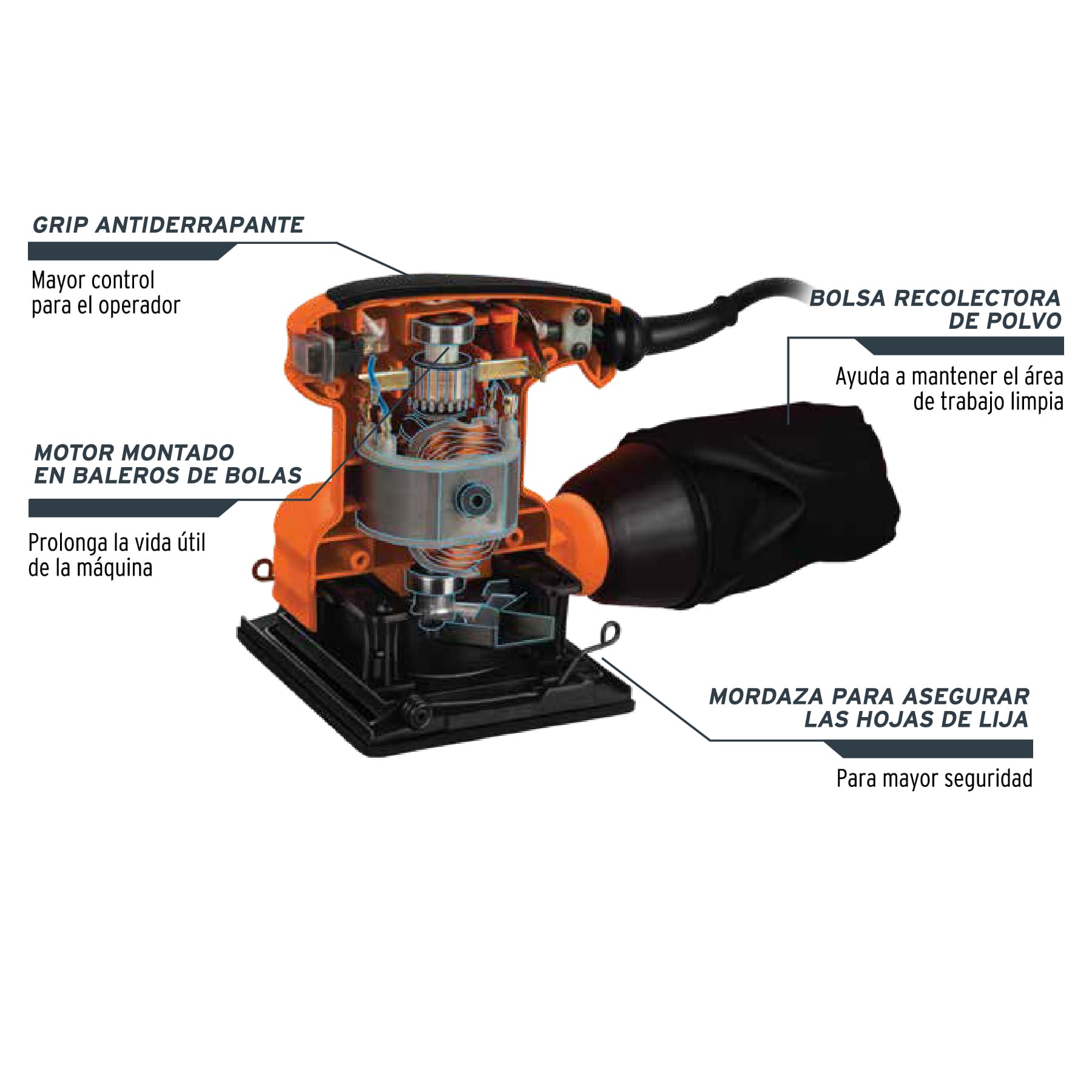 GRIP ANTIDERRAPANTE

Mayor control para el operador

BOLSA RECOLECTORA DE POLVO

Ayuda a mantener el área de trabajo limpia

MOTOR MONTADO EN BALEROS DE BOLAS

Prolonga la vida útil de la máquina

MORDAZA PARA ASEGURAR LAS HOJAS DE LIJA

Para mayor seguridad